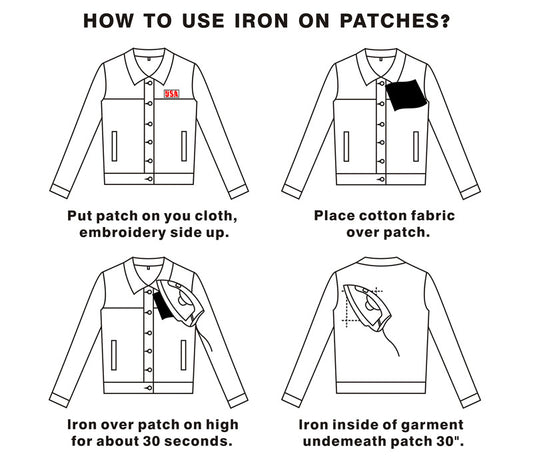 HOW TO USE IRON ON PATCHES?

USA

Put patch on you cloth, embroidery side up.

Place cotton fabric over patch.

Iron over patch on high for about 30 seconds.

Iron inside of garment undemeath patch 30".