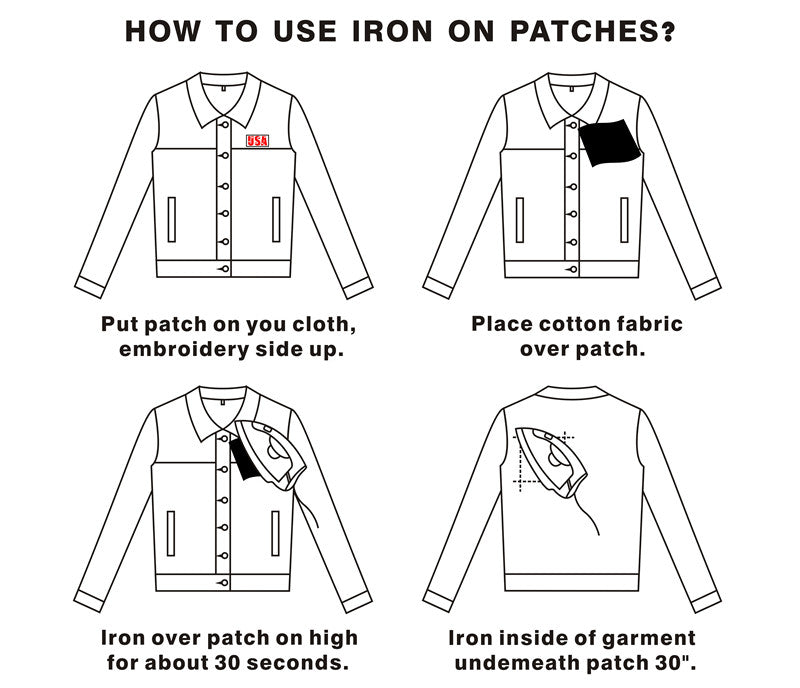 HOW TO USE IRON ON PATCHES?

USA

Put patch on you cloth, embroidery side up.

Place cotton fabric over patch.

Iron over patch on high for about 30 seconds.

Iron inside of garment undemeath patch 30".