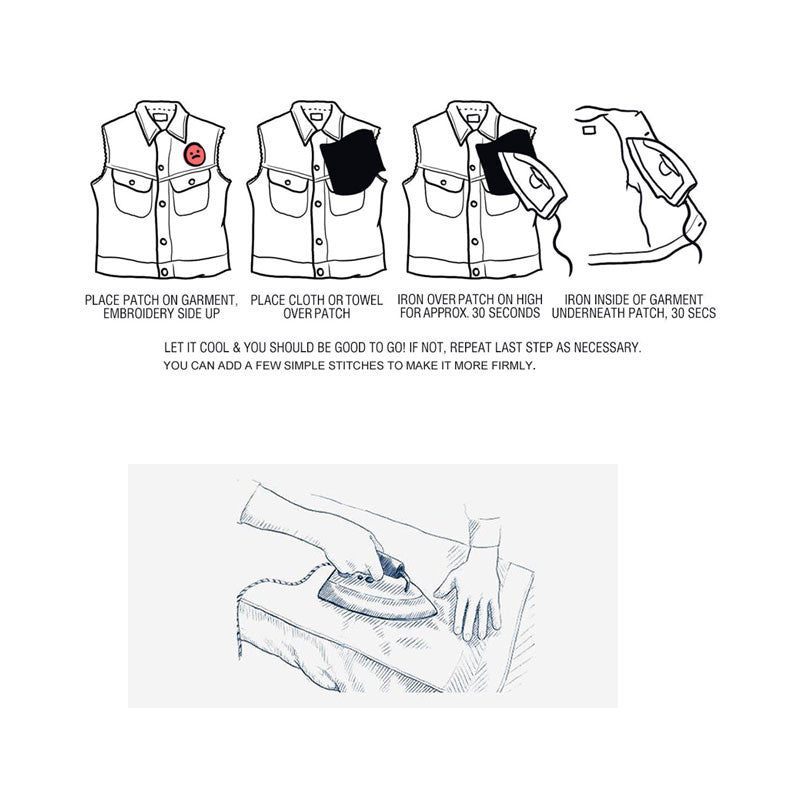 PLACE PATCH ON GARMENT, EMBROIDERY SIDE UP

PLACE CLOTH OR TOWEL OVER PATCH

IRON OVER PATCH ON HIGH FOR APPROX. 30 SECONDS

IRON INSIDE OF GARMENT UNDERNEATH PATCH, 30 SECS

LET IT COOL & YOU SHOULD BE GOOD TO GO! IF NOT, REPEAT LAST STEP AS NECESSARY.
YOU CAN ADD A FEW SIMPLE STITCHES TO MAKE IT MORE FIRMLY.